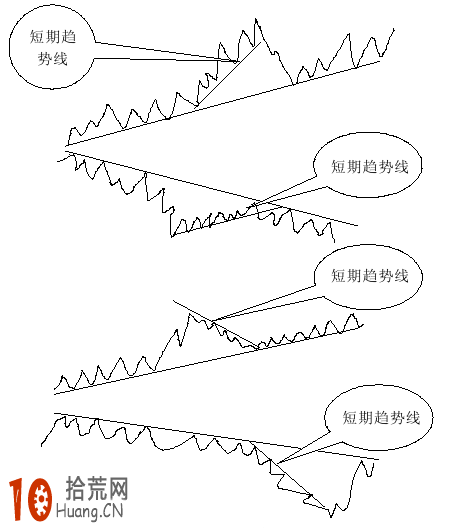 短期趋势线

短期趋势线

短期趋势线

短期趋势线

10 拾荒网 Huang.CN